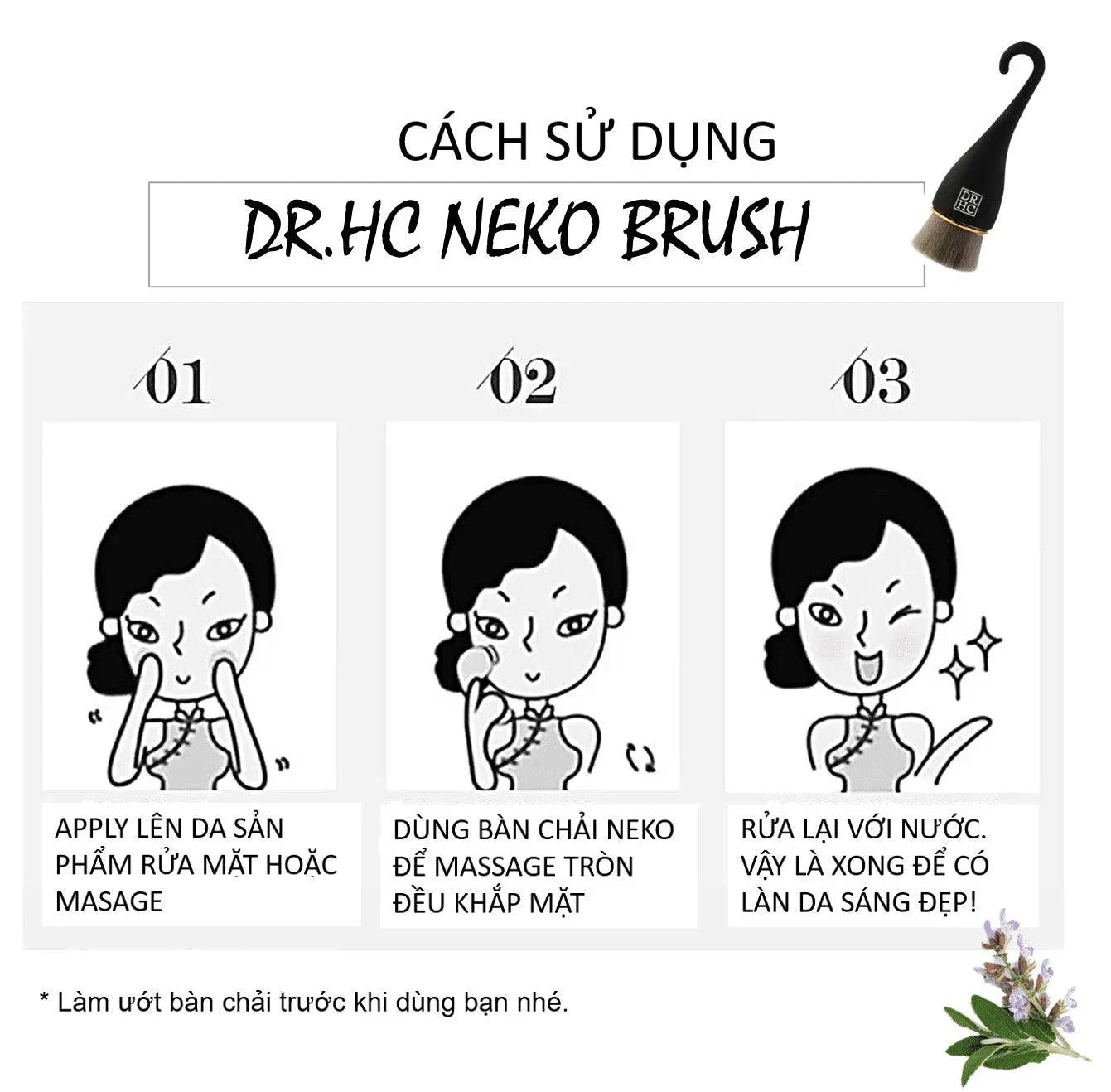 CÁCH SỬ DỤNG

DR.HC NEKO BRUSH

DR HC

01

APPLY LÊN DA SẢN PHẨM RỬA MẶT HOẶC MASAGE

02

DÙNG BÀN CHẢI NEKO ĐỂ MASSAGE TRÒN ĐỀU KHẮP MẶT

03

RỬA LẠI VỚI NƯỚC. VẬY LÀ XONG ĐỂ CÓ LÀN DA SÁNG ĐẸP!

* Làm ướt bàn chải trước khi dùng bạn nhé.